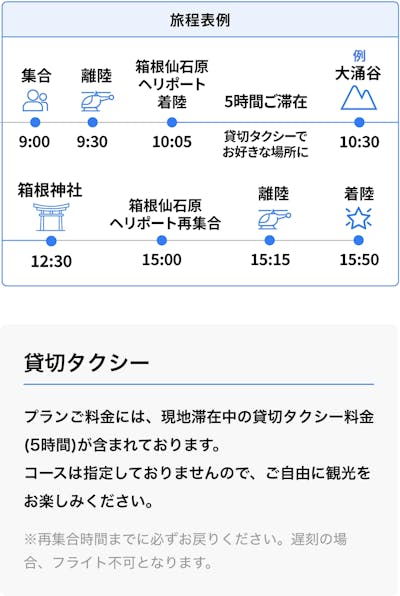 旅程表例

集合
9:00

離陸
9:30

箱根仙石原
ヘリポート
着陸
10:05

5時間ご滞在
貸切タクシーで
お好きな場所に

例
大涌谷
10:30

箱根神社
12:30

箱根仙石原
ヘリポート再集合
15:00

離陸
15:15

着陸
15:50

貸切タクシー

プランご料金には、現地滞在中の貸切タクシー料金(5時間)が含まれております。
コースは指定しておりませんので、ご自由に観光をお楽しみください。

※再集合時間までに必ずお戻りください。遅刻の場合、フライト不可となります。