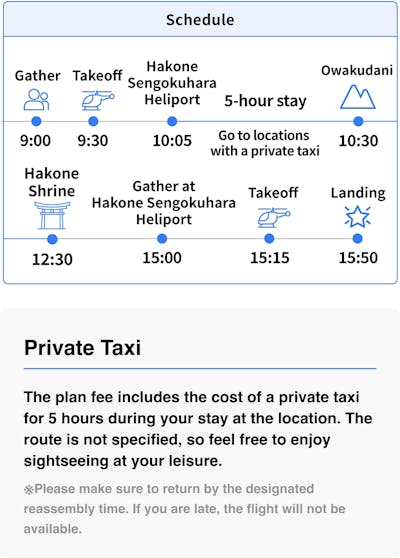 Schedule

Gather
9:00

Takeoff
9:30

Hakone
Sengokuhara
Heliport
10:05

5-hour stay
Go to locations
with a private taxi

Owakudani
10:30

Hakone
Shrine
12:30

Gather at
Hakone Sengokuhara
Heliport
15:00

Takeoff
15:15

Landing
15:50

Private Taxi

The plan fee includes the cost of a private taxi for 5 hours during your stay at the location. The route is not specified, so feel free to enjoy sightseeing at your leisure.

※Please make sure to return by the designated reassembly time. If you are late, the flight will not be available.